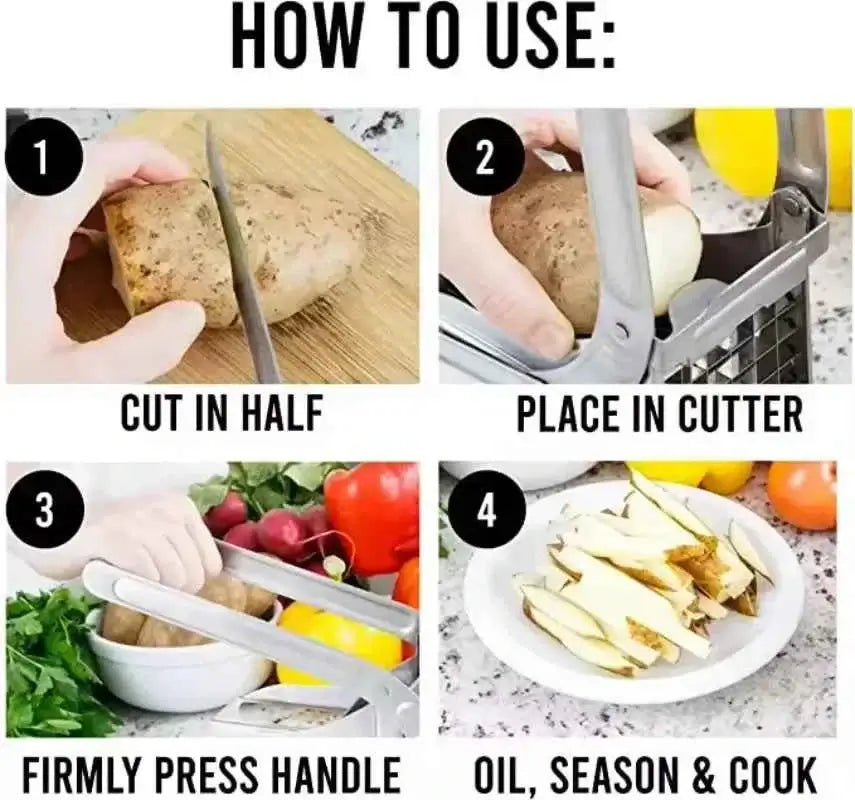 HOW TO USE:

1
CUT IN HALF

2
PLACE IN CUTTER

3
FIRMLY PRESS HANDLE

4
OIL, SEASON & COOK